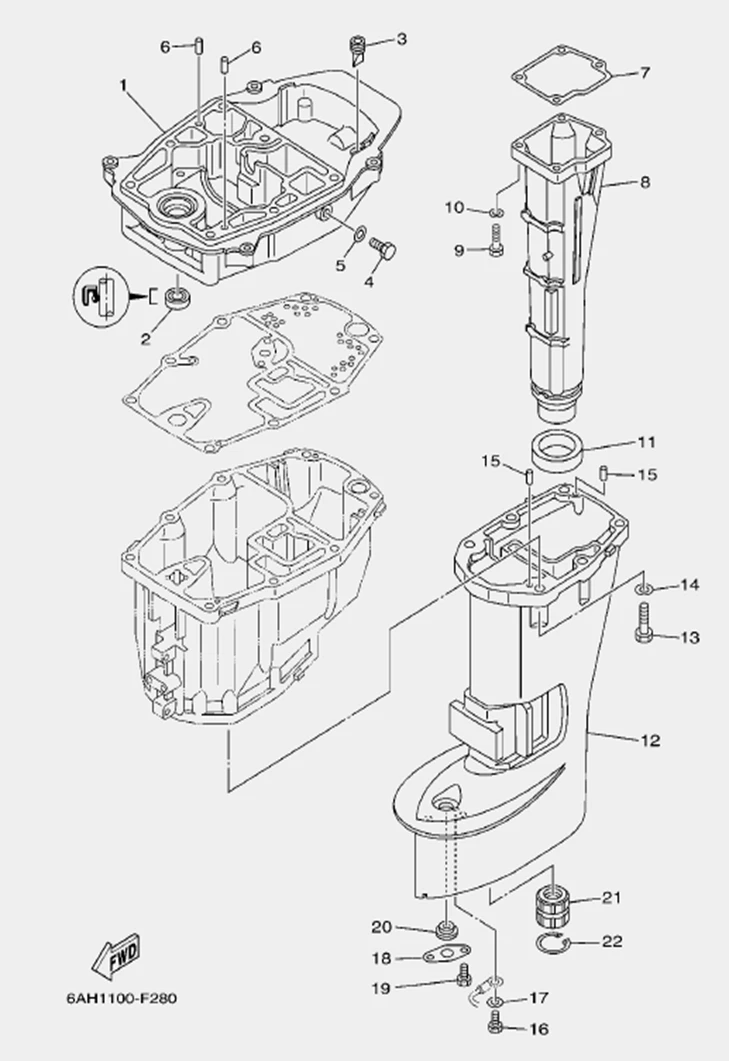 6
6
3
1
7
8
10
9
5
4
2
11
15
15
14
13
12
21
20
22
18
19
17
16
FWD
6AH1100-F280